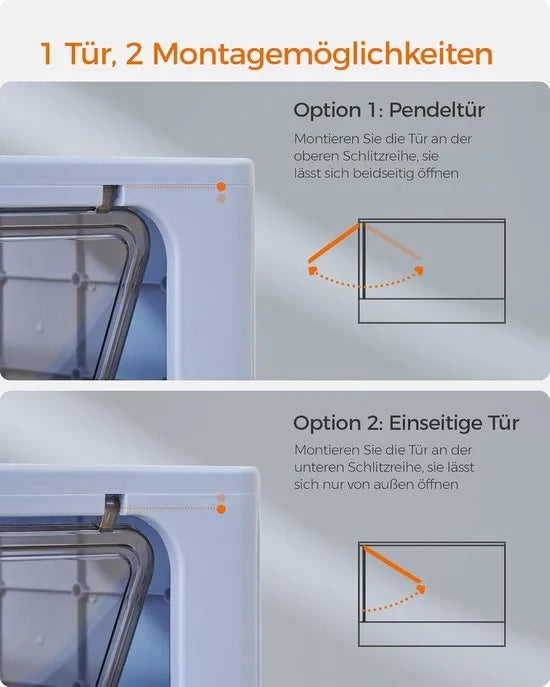 1 Tür, 2 Montagemöglichkeiten

Option 1: Pendeltür

Montieren Sie die Tür an der oberen Schlitzreihe, sie lässt sich beidseitig öffnen

Option 2: Einseitige Tür

Montieren Sie die Tür an der unteren Schlitzreihe, sie lässt sich nur von außen öffnen