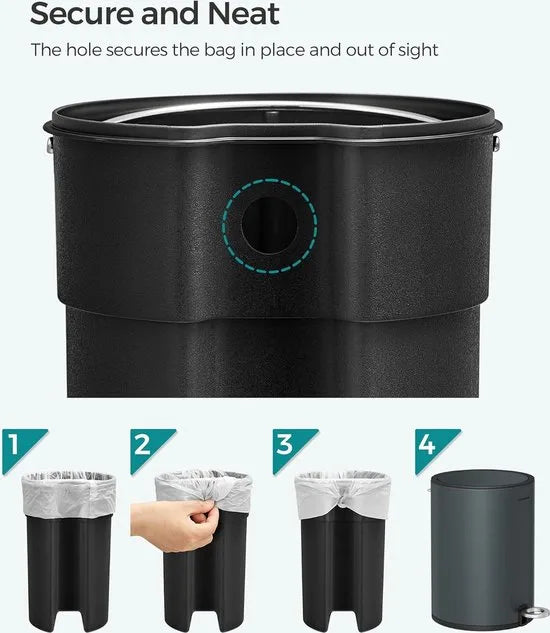 Secure and Neat

The hole secures the bag in place and out of sight

1

2

3

4