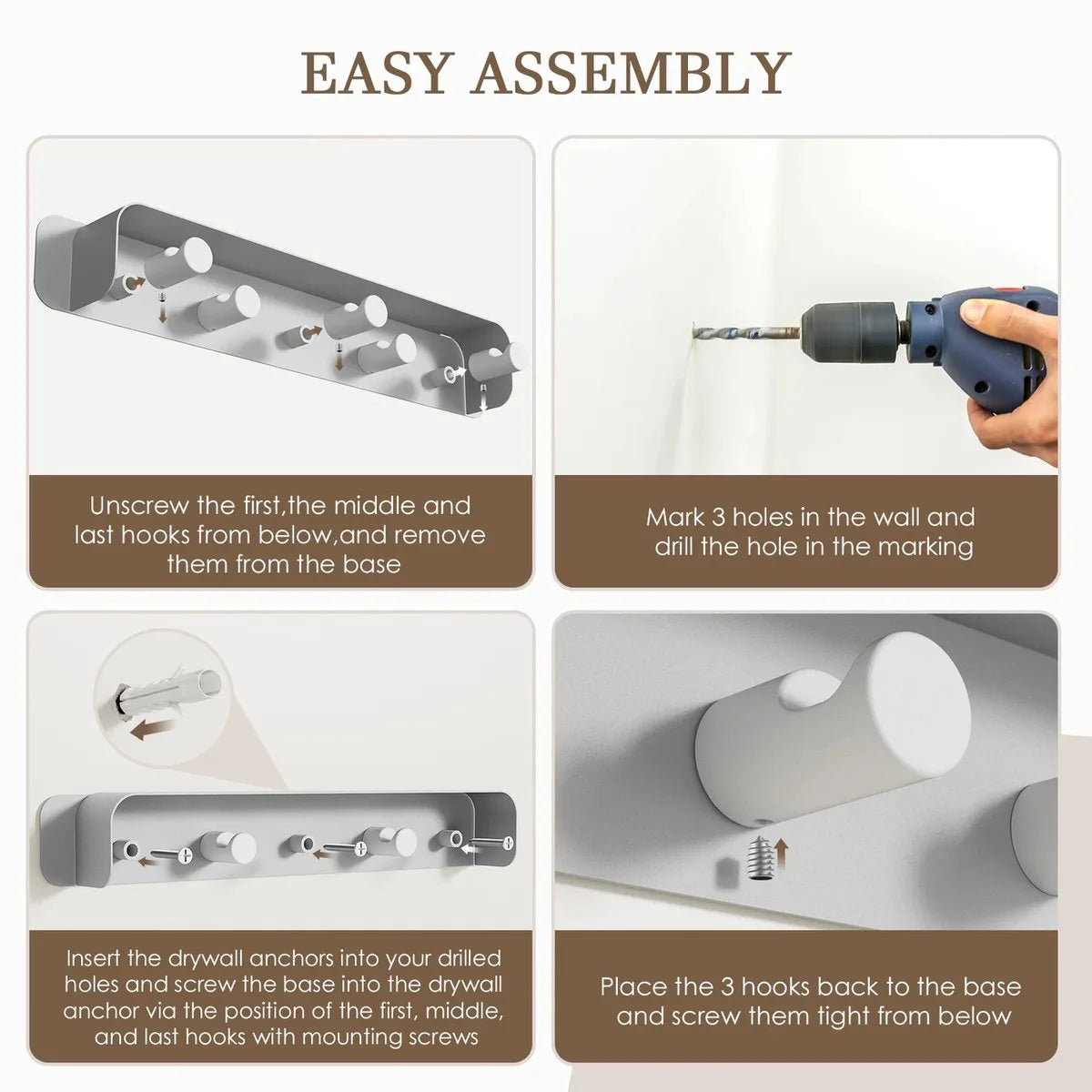 EASY ASSEMBLY

Unscrew the first,the middle and last hooks from below,and remove them from the base

Mark 3 holes in the wall and drill the hole in the marking

Insert the drywall anchors into your drilled holes and screw the base into the drywall anchor via the position of the first, middle, and last hooks with mounting screws

Place the 3 hooks back to the base and screw them tight from below