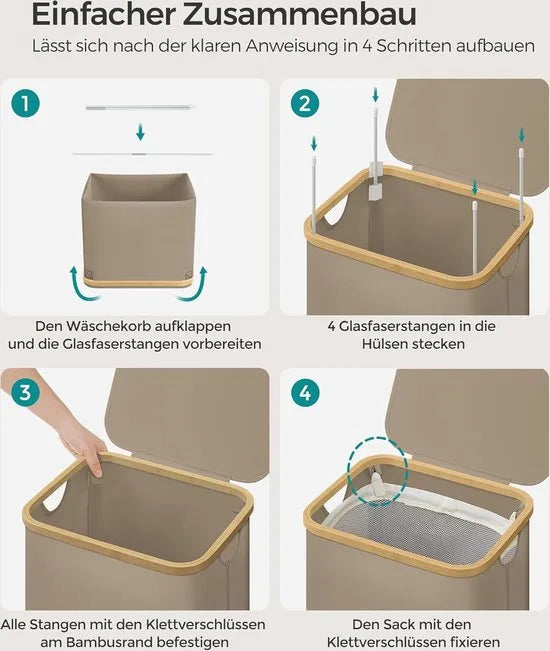 Einfacher Zusammenbau

Lässt sich nach der klaren Anweisung in 4 Schritten aufbauen

1

Den Wäschekorb aufklappen und die Glasfaserstangen vorbereiten

2

4 Glasfaserstangen in die Hülsen stecken

3

Alle Stangen mit den Klettverschlüssen am Bambusrand befestigen

4

Den Sack mit den Klettverschlüssen fixieren