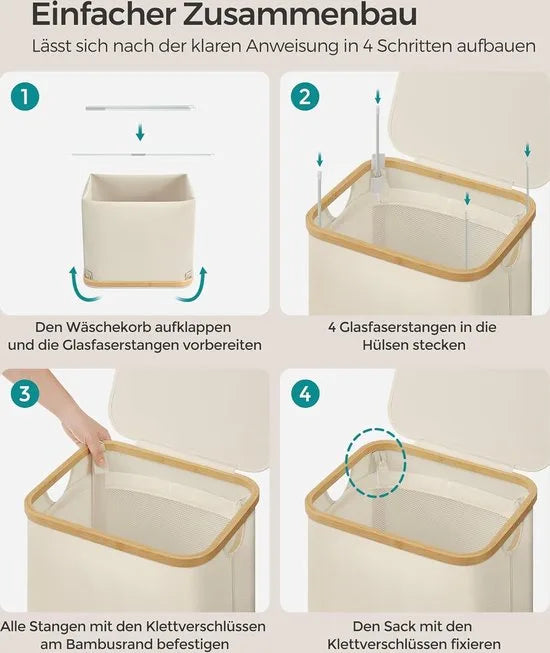 Einfacher Zusammenbau

Lässt sich nach der klaren Anweisung in 4 Schritten aufbauen

1

Den Wäschekorb aufklappen und die Glasfaserstangen vorbereiten

2

4 Glasfaserstangen in die Hülsen stecken

3

Alle Stangen mit den Klettverschlüssen am Bambusrand befestigen

4

Den Sack mit den Klettverschlüssen fixieren