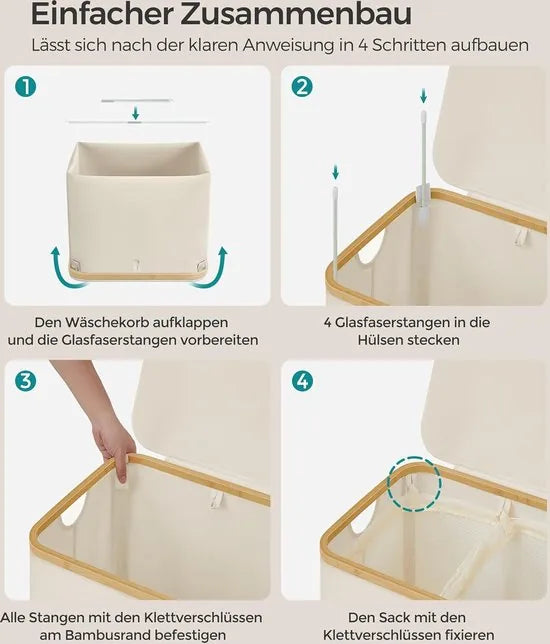 Einfacher Zusammenbau

Lässt sich nach der klaren Anweisung in 4 Schritten aufbauen

1

Den Wäschekorb aufklappen und die Glasfaserstangen vorbereiten

2

4 Glasfaserstangen in die Hülsen stecken

3

Alle Stangen mit den Klettverschlüssen am Bambusrand befestigen

4

Den Sack mit den Klettverschlüssen fixieren