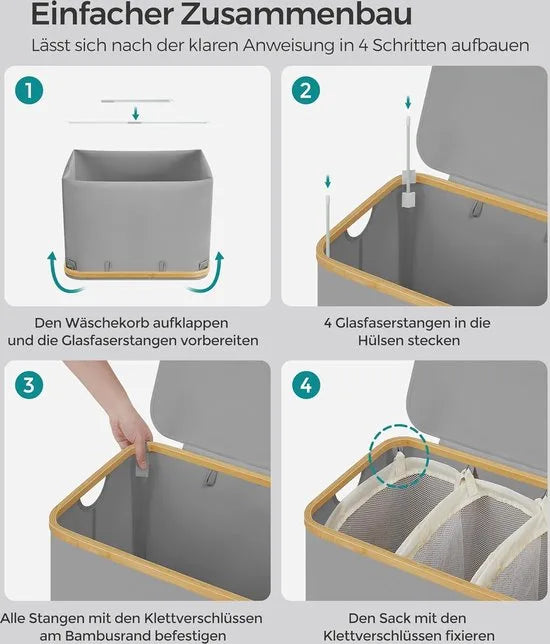 Einfacher Zusammenbau

Lässt sich nach der klaren Anweisung in 4 Schritten aufbauen

1

Den Wäschekorb aufklappen und die Glasfaserstangen vorbereiten

2

4 Glasfaserstangen in die Hülsen stecken

3

Alle Stangen mit den Klettverschlüssen am Bambusrand befestigen

4

Den Sack mit den Klettverschlüssen fixieren