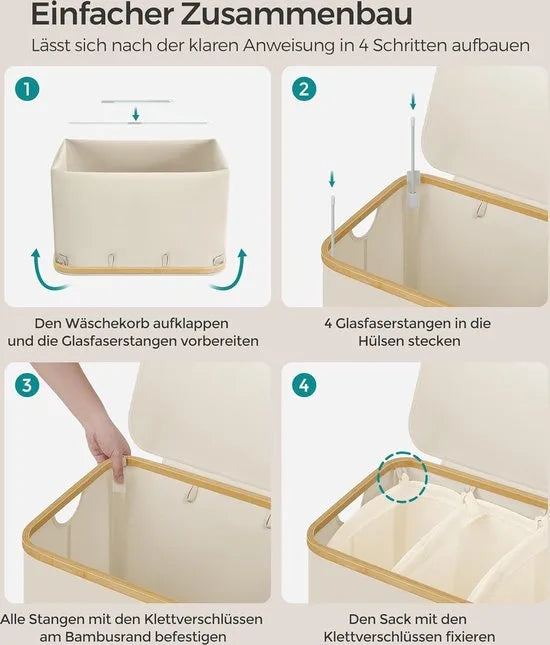 Einfacher Zusammenbau

Lässt sich nach der klaren Anweisung in 4 Schritten aufbauen

1

Den Wäschekorb aufklappen und die Glasfaserstangen vorbereiten

2

4 Glasfaserstangen in die Hülsen stecken

3

Alle Stangen mit den Klettverschlüssen am Bambusrand befestigen

4

Den Sack mit den Klettverschlüssen fixieren