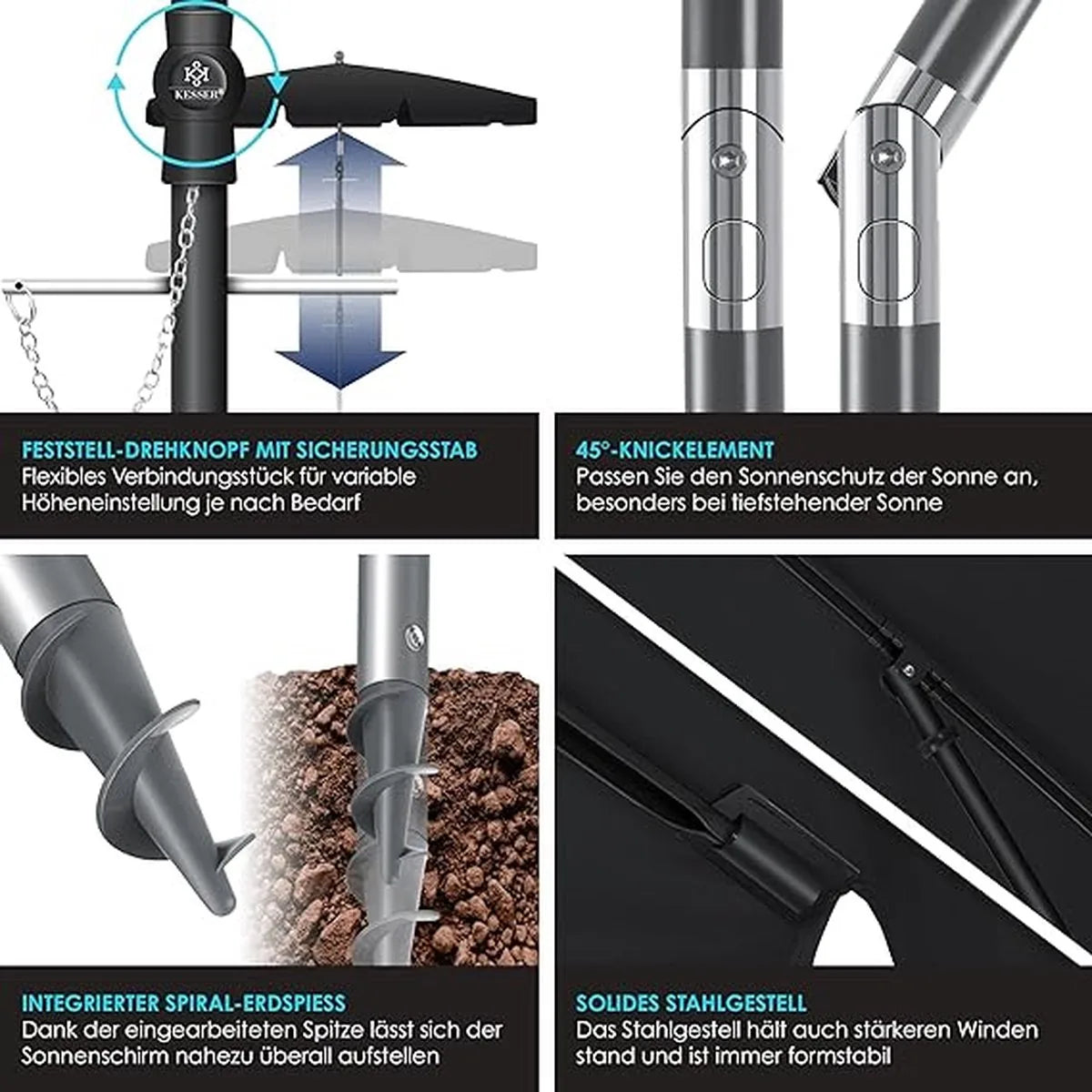 KESSER®

FESTSTELL-DREHKNOPF MIT SICHERUNGSSTAB
Flexibles Verbindungsstück für variable Höheneinstellung je nach Bedarf

45°-KNICKELEMENT
Passen Sie den Sonnenschutz der Sonne an, besonders bei tiefstehender Sonne

INTEGRIERTER SPIRAL-ERDSPIESS
Dank der eingearbeiteten Spitze lässt sich der Sonnenschirm nahezu überall aufstellen

SOLIDES STAHLGESTELL
Das Stahlgestell hält auch stärkeren Winden stand und ist immer formstabil